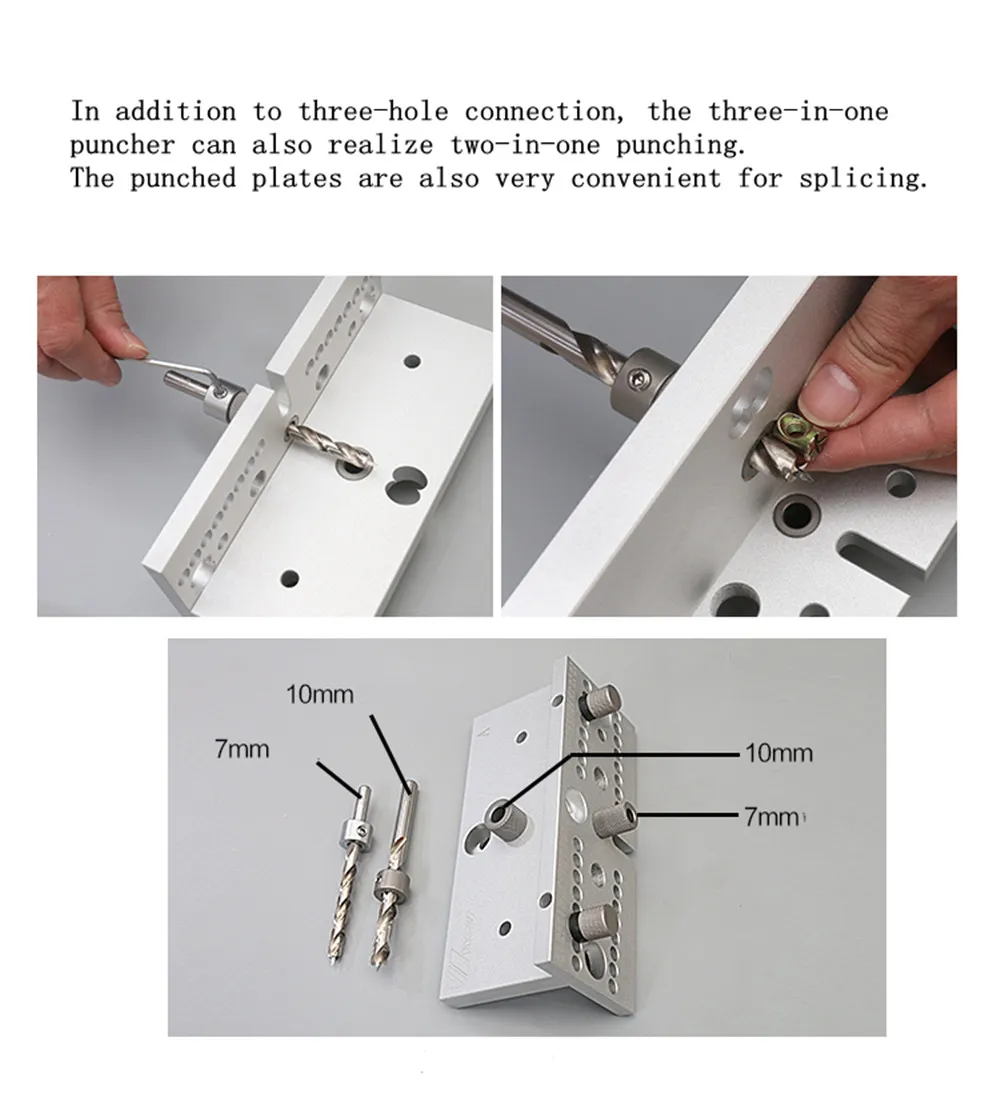 In addition to three-hole connection, the three-in-one puncher can also realize two-in-one punching.
The punched plates are also very convenient for splicing.

10mm
7mm
10mm
7mm