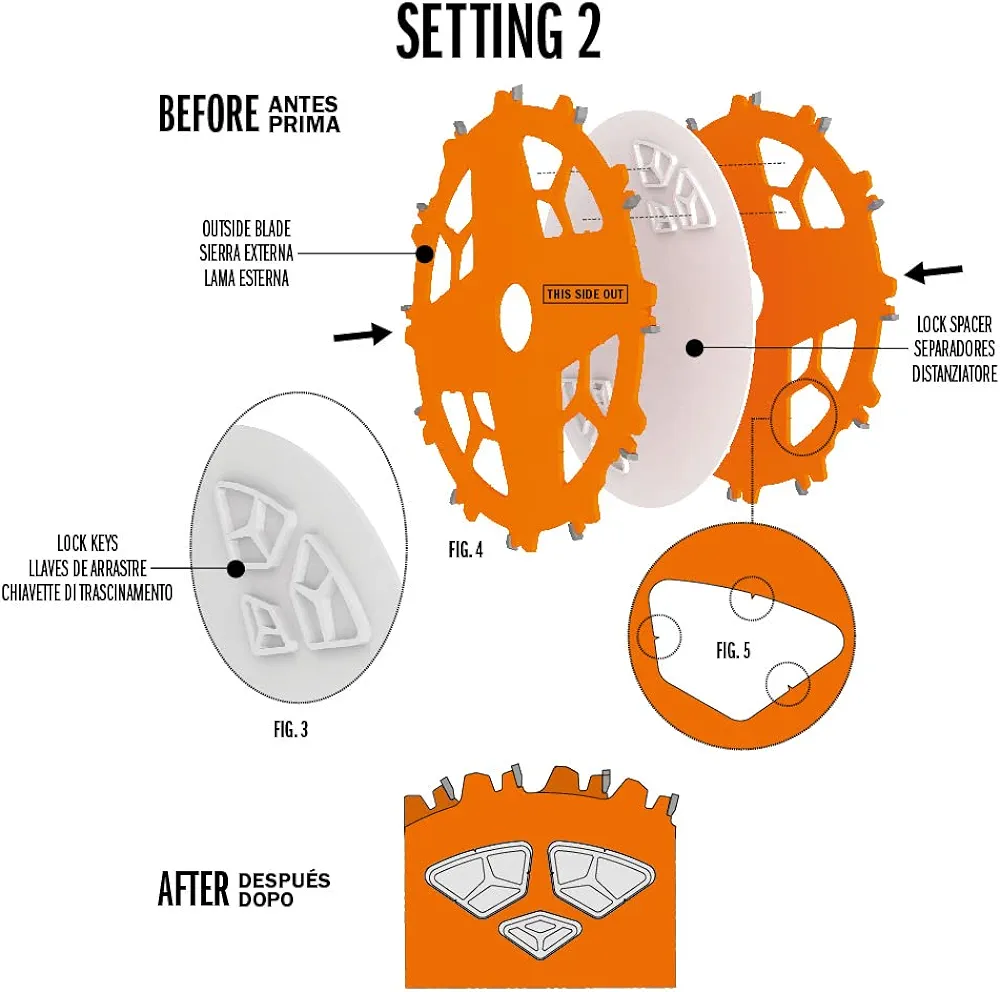 SETTING 2

BEFORE ANTES PRIMA

OUTSIDE BLADE
SIERRA EXTERNA
LAMA ESTERNA

THIS SIDE OUT

LOCK SPACER
SEPARADORES
DISTANZIATORE

LOCK KEYS
LLAVES DE ARRASTRE
CHIAVETTE DI TRASCINAMENTO

FIG. 4

FIG. 5

FIG. 3

AFTER DESPUÉS DOPO