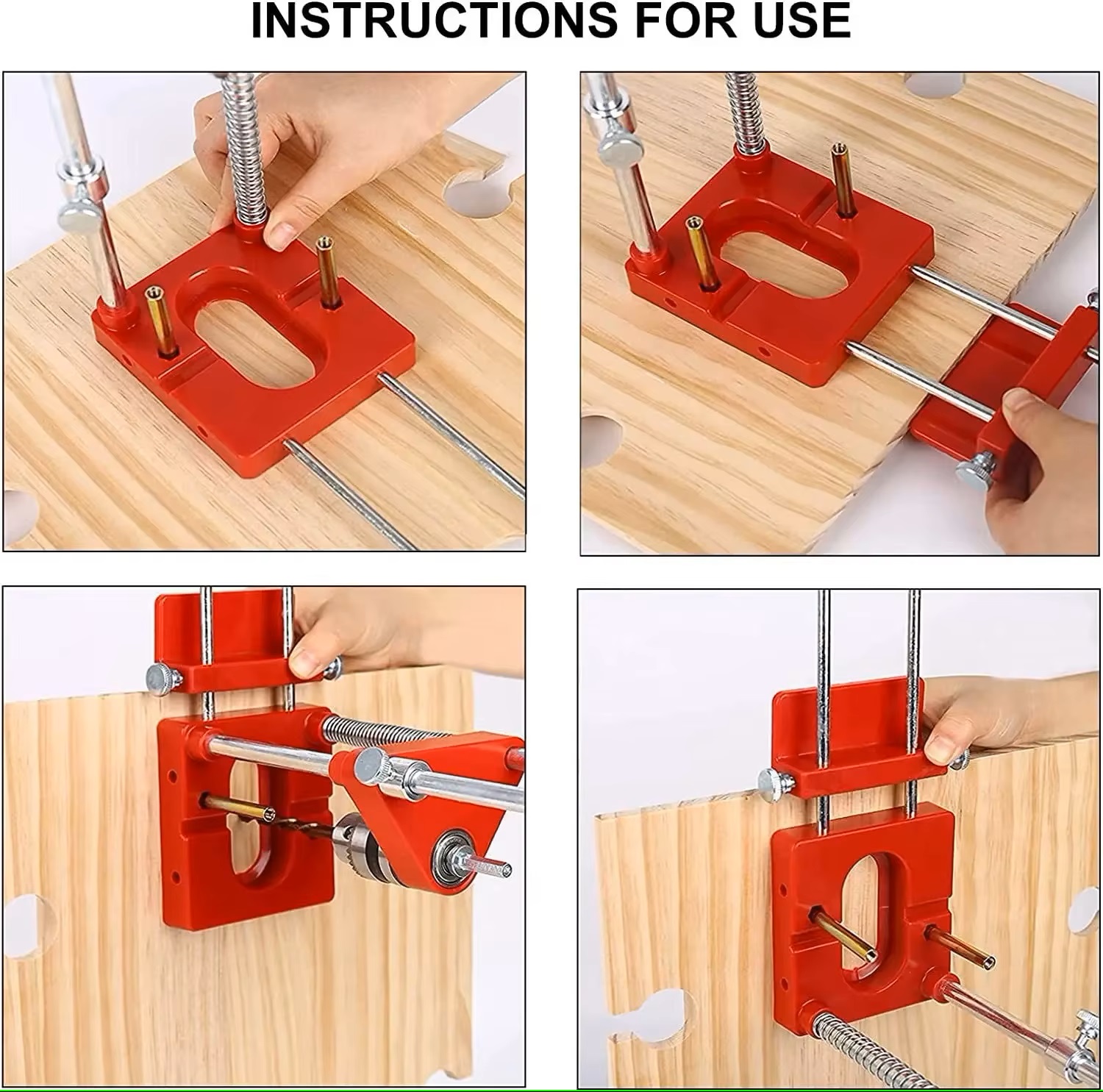 INSTRUCTIONS FOR USE