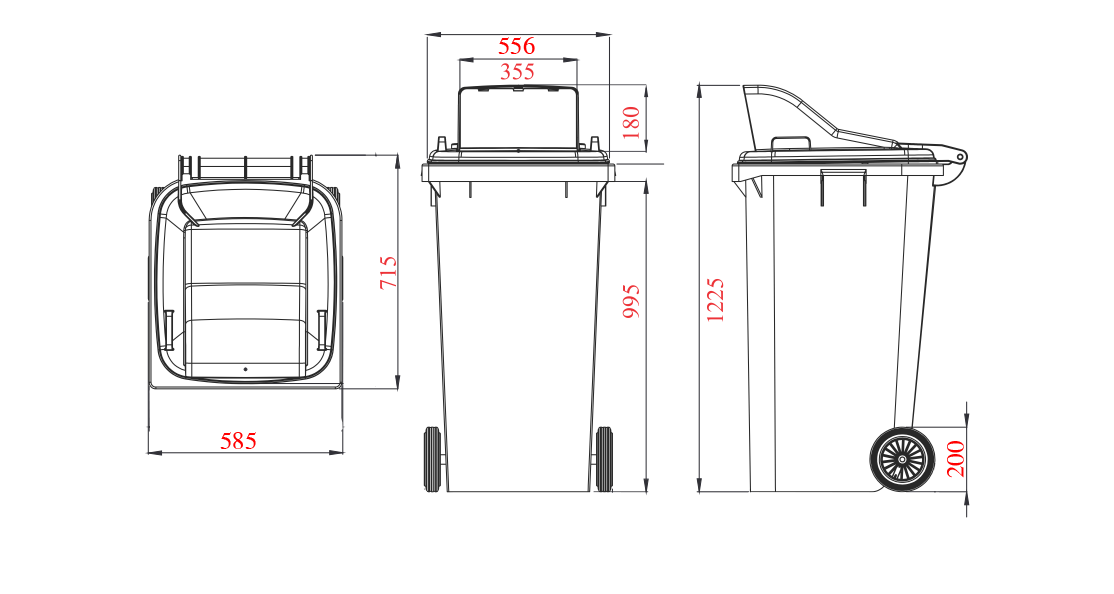 715

585

556

355

180

995

1225

200