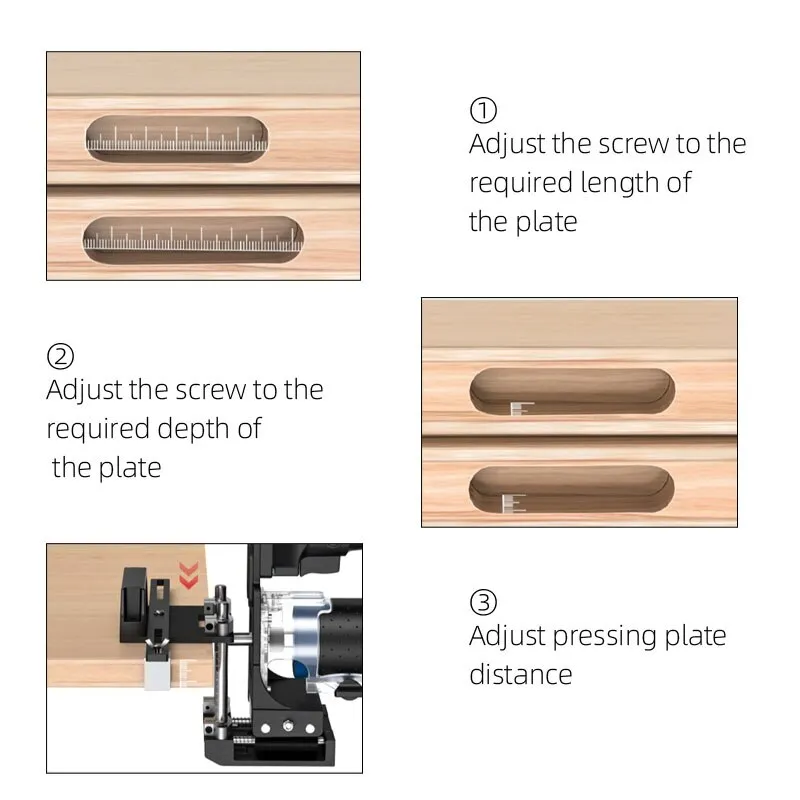 ①
Adjust the screw to the required length of the plate

②
Adjust the screw to the required depth of the plate

③
Adjust pressing plate distance