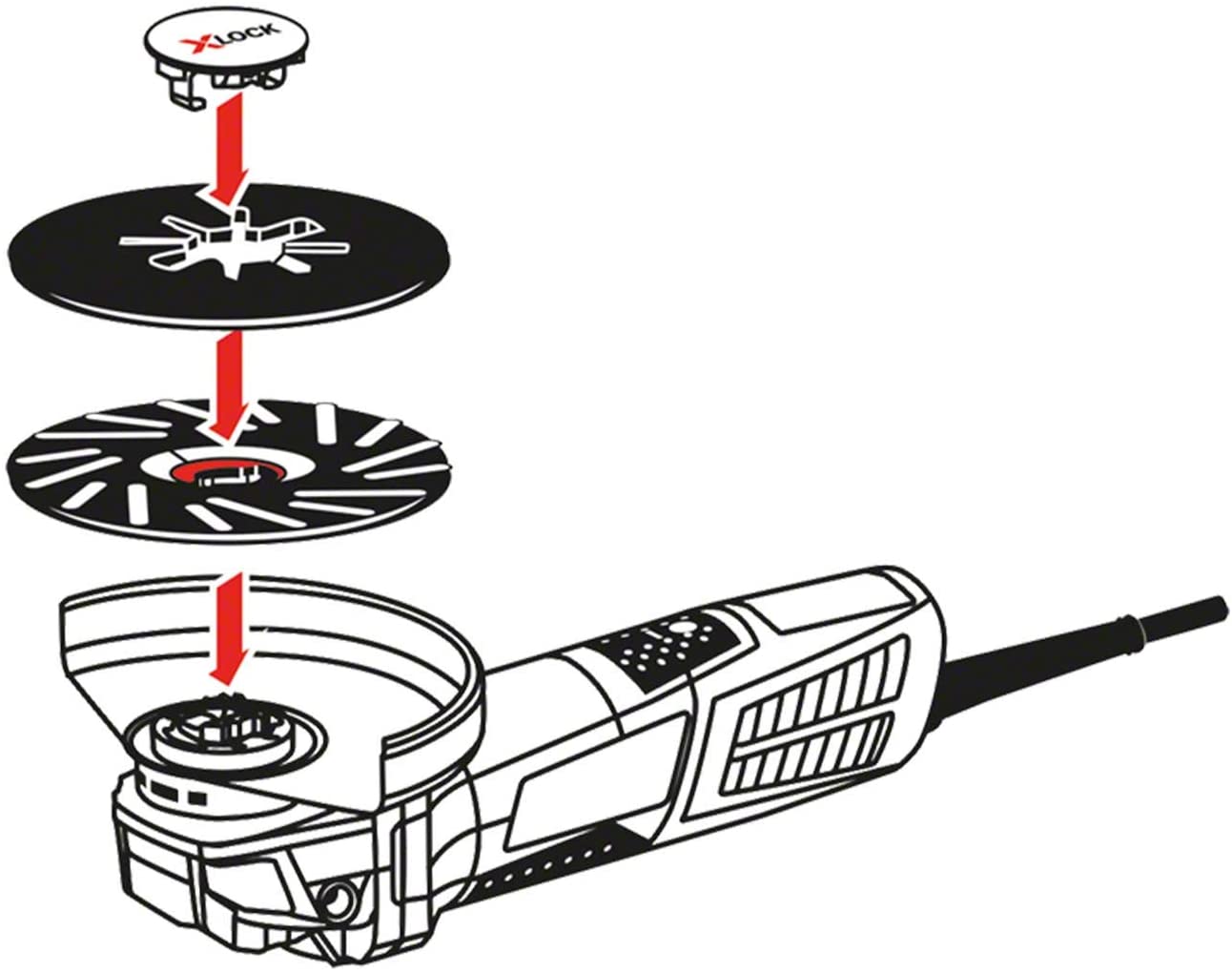 X-LOCK