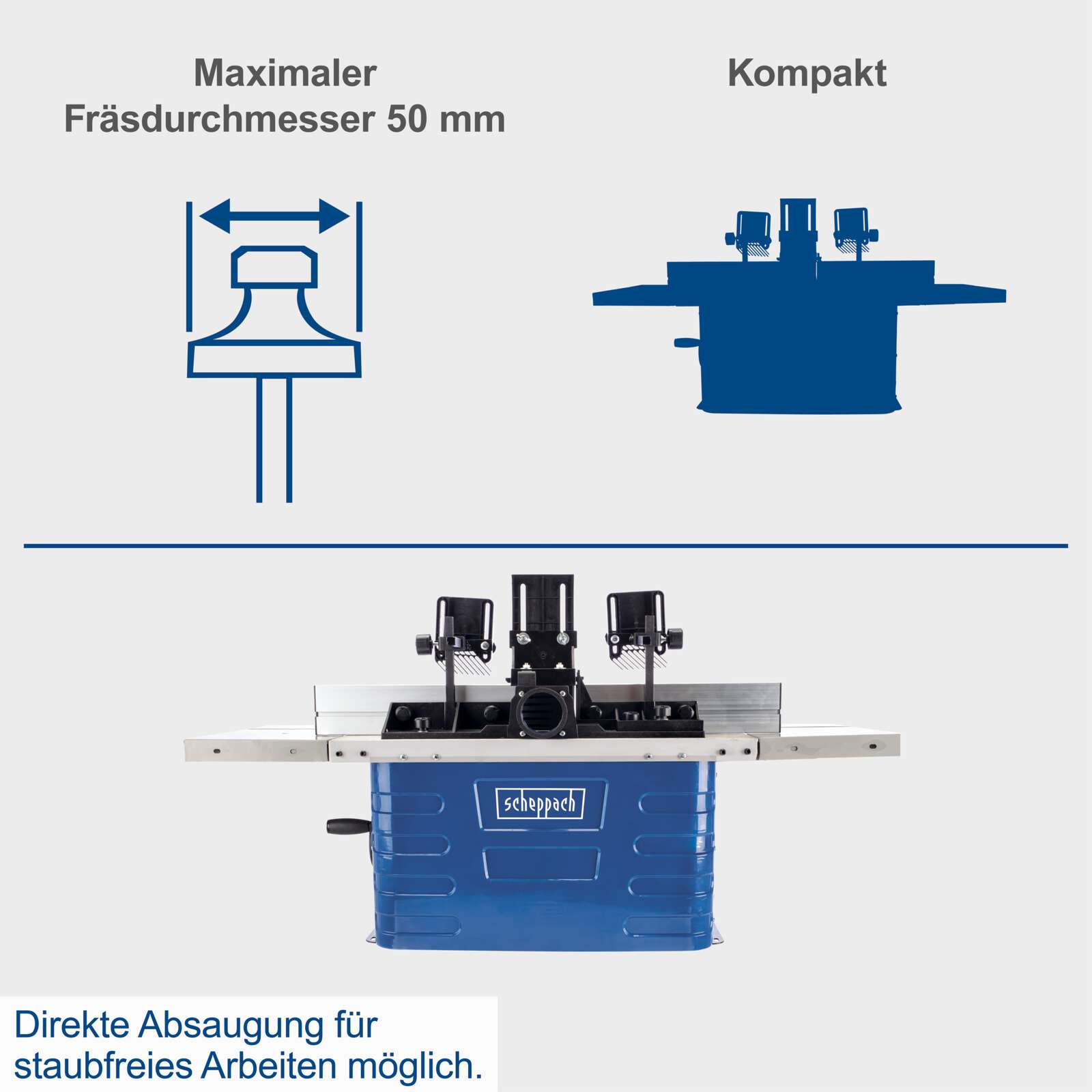 Maximaler Fräsdurchmesser 50 mm

Kompakt

scheppach

Direkte Absaugung für staubfreies Arbeiten möglich.