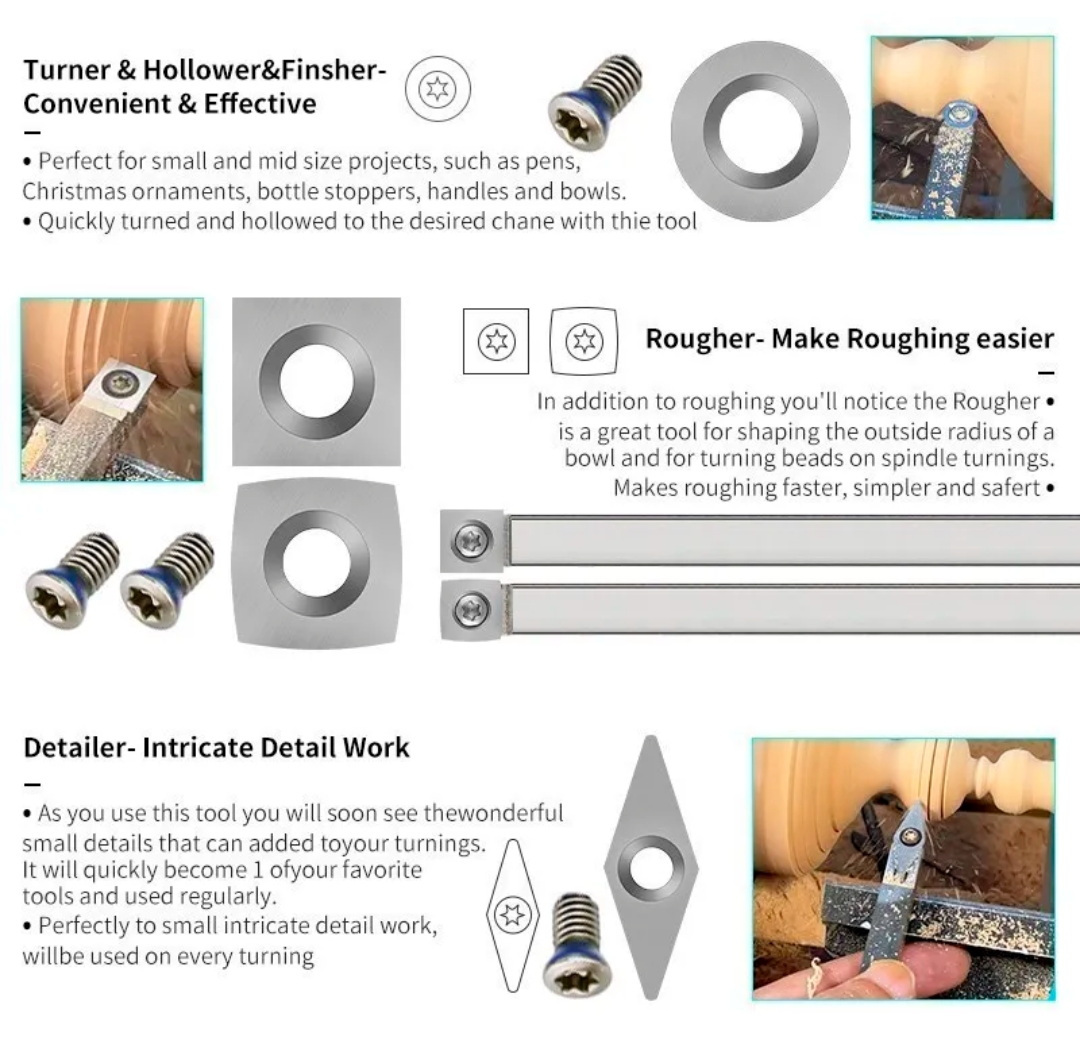 Turner & Hollower&Finsher-
Convenient & Effective

• Perfect for small and mid size projects, such as pens, Christmas ornaments, bottle stoppers, handles and bowls.
• Quickly turned and hollowed to the desired chane with thie tool

Rougher- Make Roughing easier

In addition to roughing you'll notice the Rougher • is a great tool for shaping the outside radius of a bowl and for turning beads on spindle turnings.
Makes roughing faster, simpler and safert •

Detailer- Intricate Detail Work

• As you use this tool you will soon see thewonderful small details that can added toyour turnings. It will quickly become 1 ofyour favorite tools and used regularly.
• Perfectly to small intricate detail work, willbe used on every turning