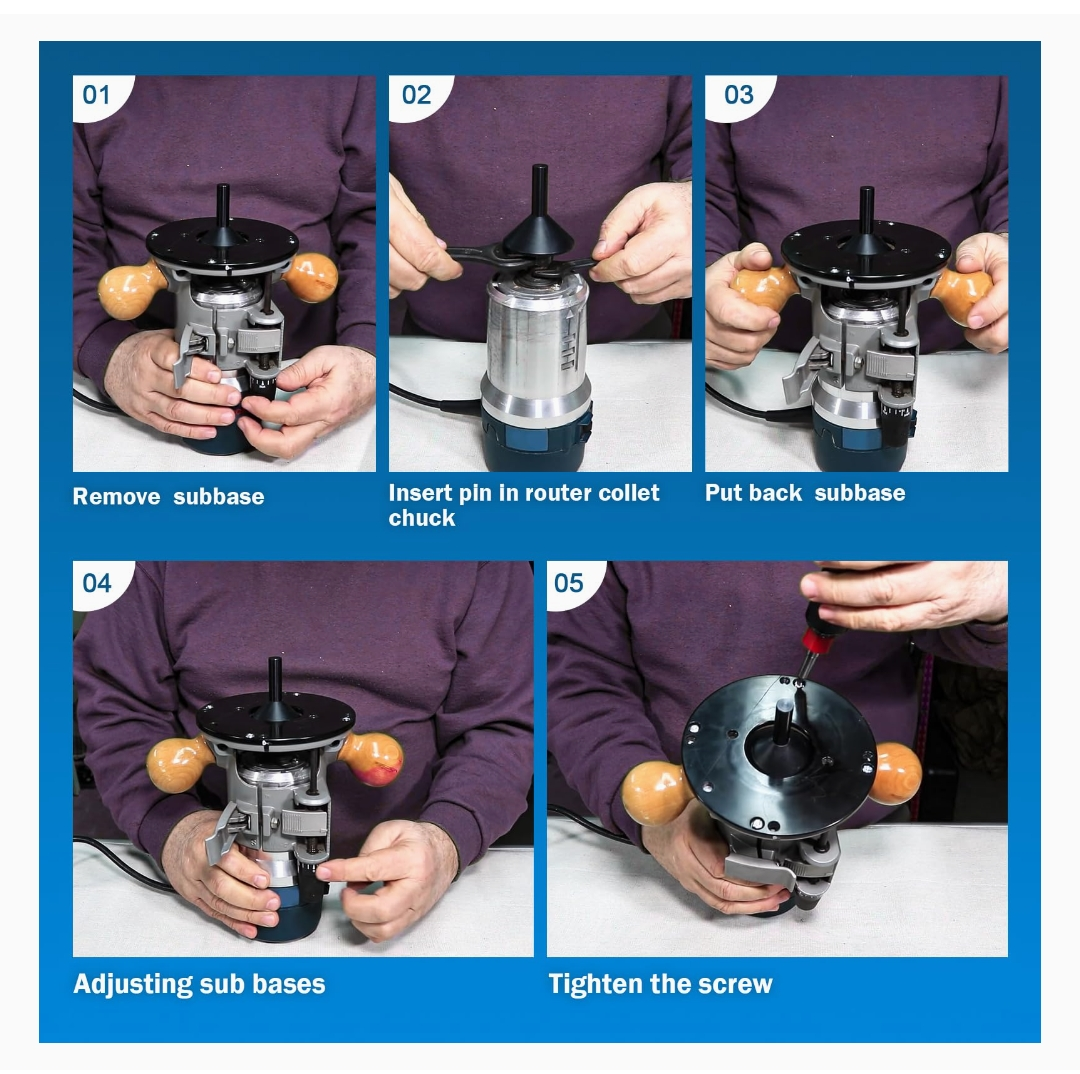 01

Remove subbase

02

Insert pin in router collet chuck

03

Put back subbase

04

Adjusting sub bases

05

Tighten the screw