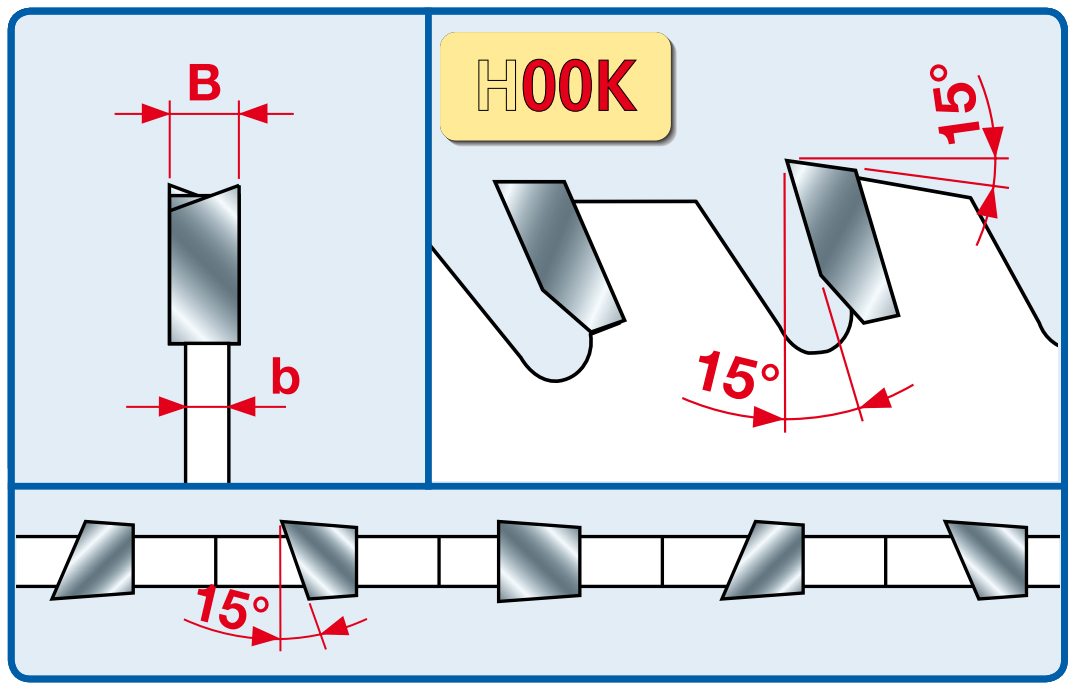 B

b

H00K

15°

15°

15°