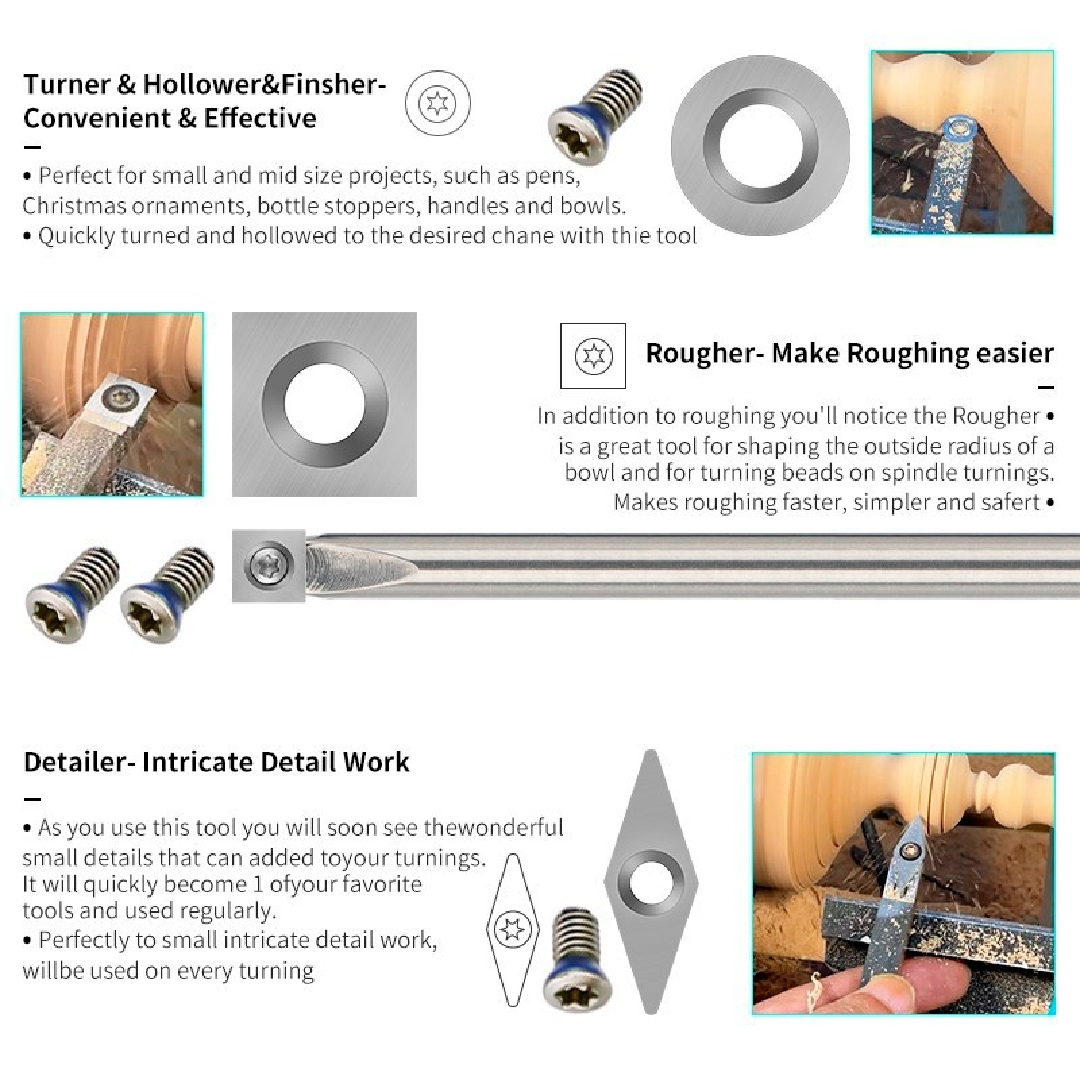 Turner & Hollower&Finsher-
Convenient & Effective

• Perfect for small and mid size projects, such as pens, Christmas ornaments, bottle stoppers, handles and bowls.
• Quickly turned and hollowed to the desired chane with thie tool

Rougher- Make Roughing easier

In addition to roughing you'll notice the Rougher • is a great tool for shaping the outside radius of a bowl and for turning beads on spindle turnings.
Makes roughing faster, simpler and safert •

Detailer- Intricate Detail Work

• As you use this tool you will soon see thewonderful small details that can added toyour turnings. It will quickly become 1 ofyour favorite tools and used regularly.
• Perfectly to small intricate detail work, willbe used on every turning